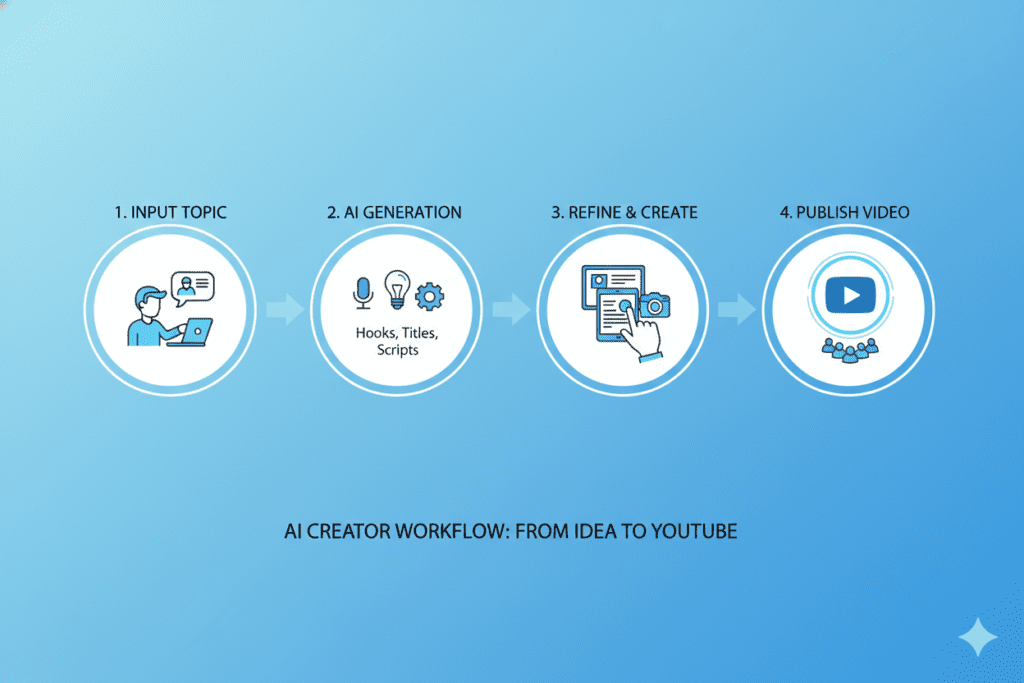 1. INPUT TOPIC

2. AI GENERATION

Hooks, Titles, Scripts

3. REFINE & CREATE

4. PUBLISH VIDEO

AI CREATOR WORKFLOW: FROM IDEA TO YOUTUBE